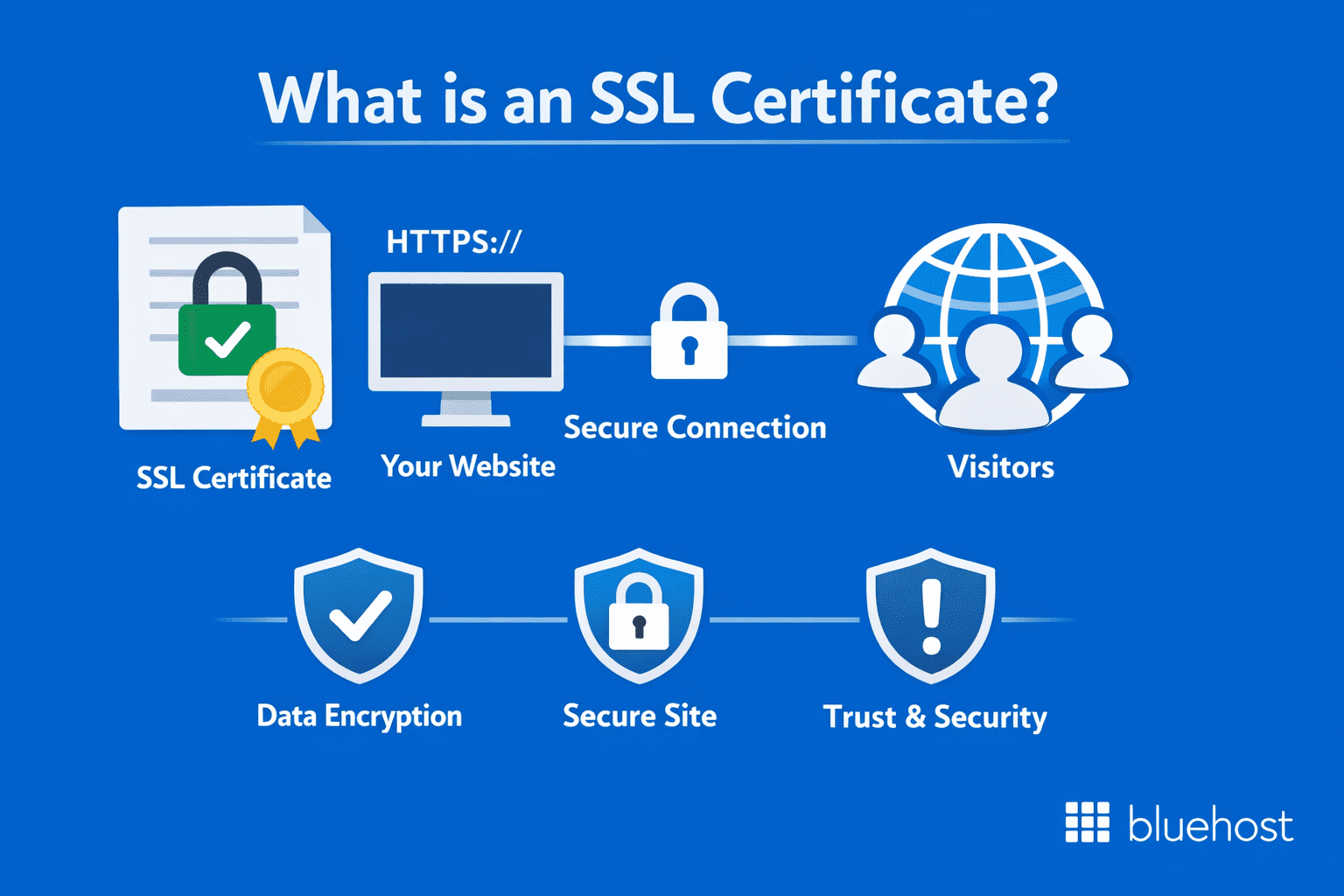 What is an SSL Certificate?

HTTPS://

SSL Certificate

Your Website

Secure Connection

Visitors

Data Encryption

Secure Site

Trust & Security

bluehost