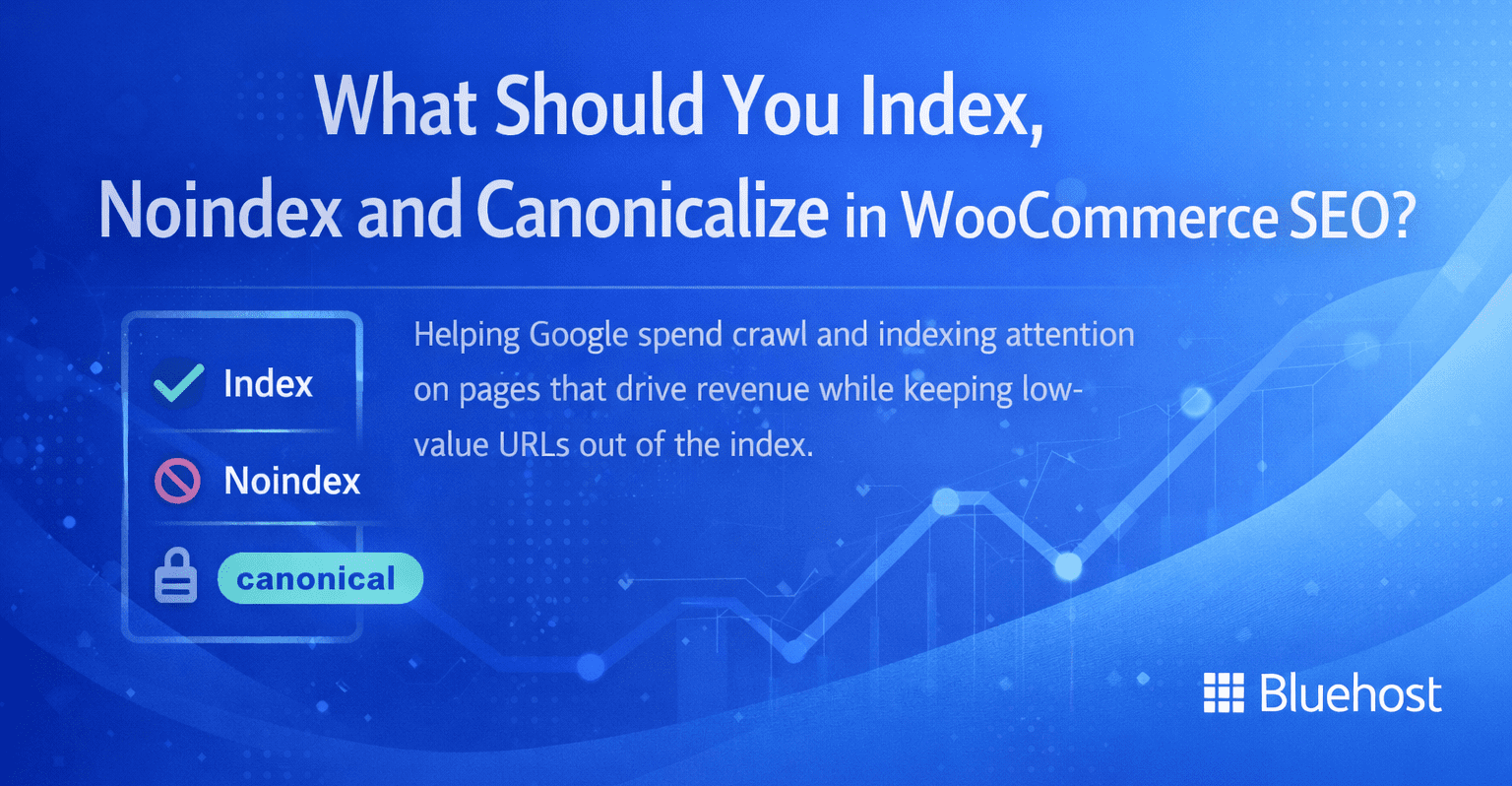 What Should You Index, Noindex and Canonicalize in WooCommerce SEO?

Index

Noindex

canonical

Helping Google spend crawl and indexing attention on pages that drive revenue while keeping low-value URLs out of the index.

Bluehost